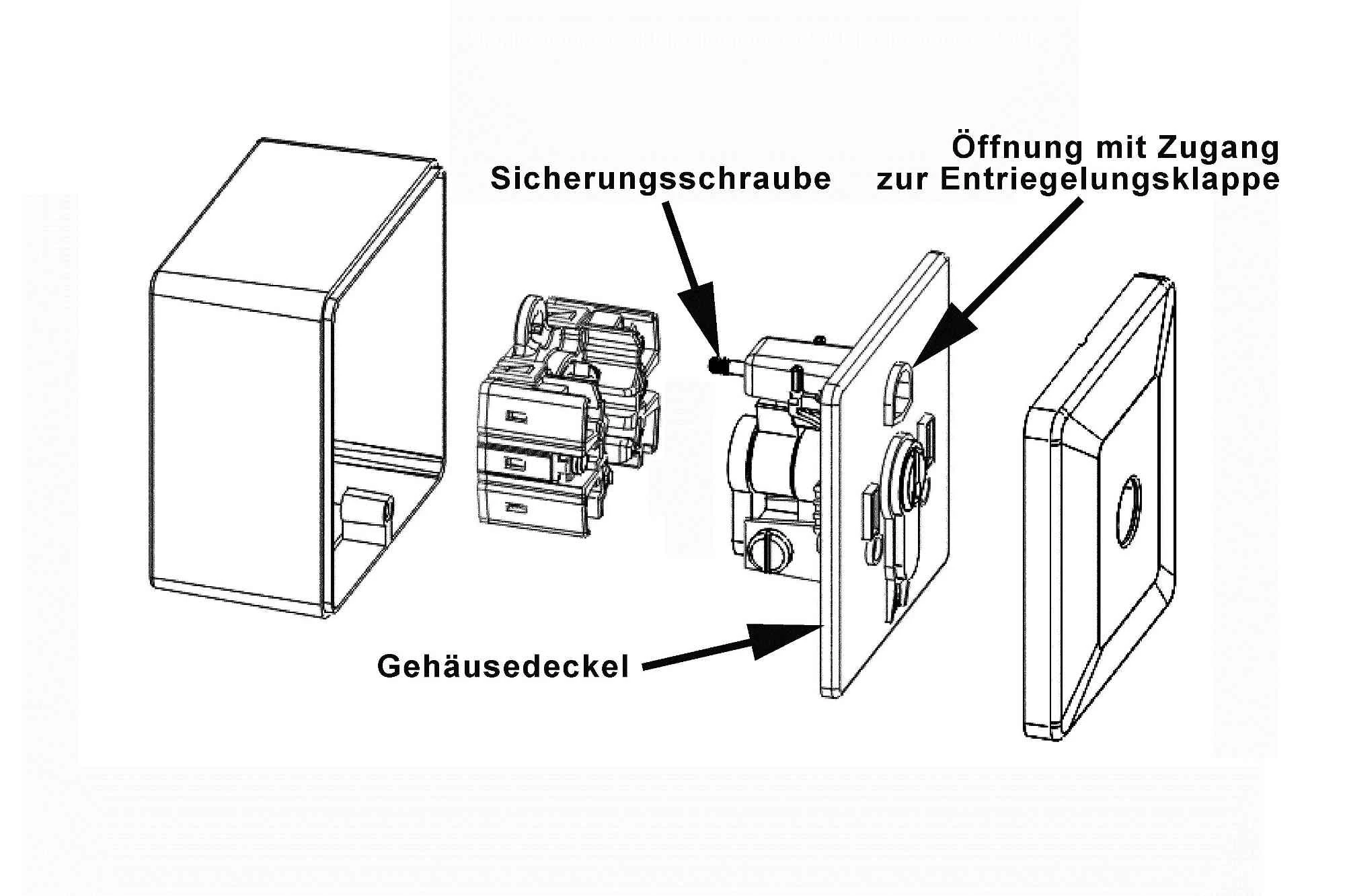 Sicherungsschraube

Öffnung mit Zugang zur Entriegelungsklappe

Gehäusedeckel