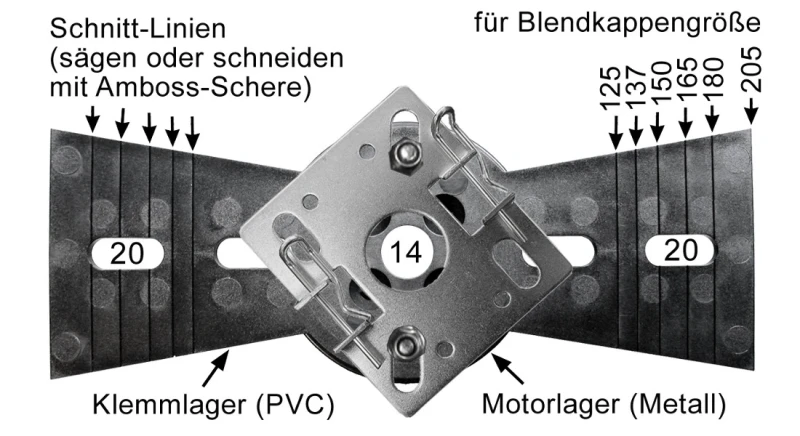 Schnitt-Linien
(sägen oder schneiden mit Amboss-Schere)

für Blendkappengröße

125
137
150
165
180
205

20

14

20

Klemmlager (PVC)

Motorlager (Metall)