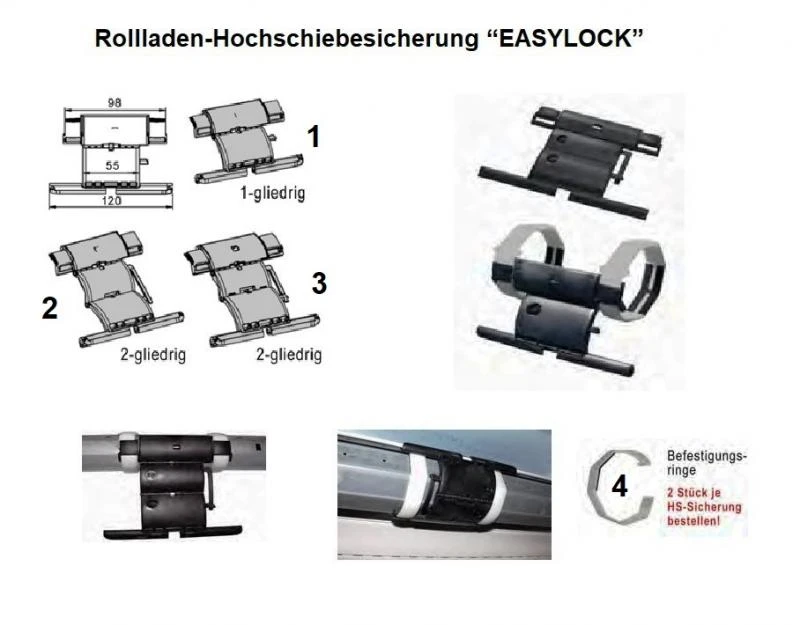 Rollladen-Hochschiebesicherung “EASYLOCK”

98

55

120

1

1-gliedrig

2

2-gliedrig

3

2-gliedrig

4

Befestigungsringe

2 Stück je HS-Sicherung bestellen!