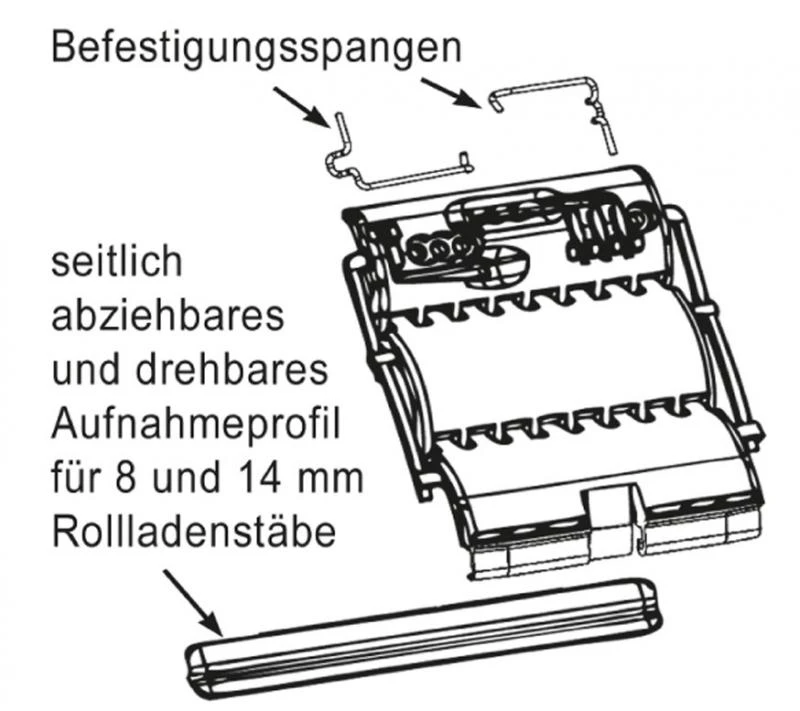 Befestigungsspangen

seitlich abziehbares und drehbares Aufnahmeprofil für 8 und 14 mm Rollladenstäbe